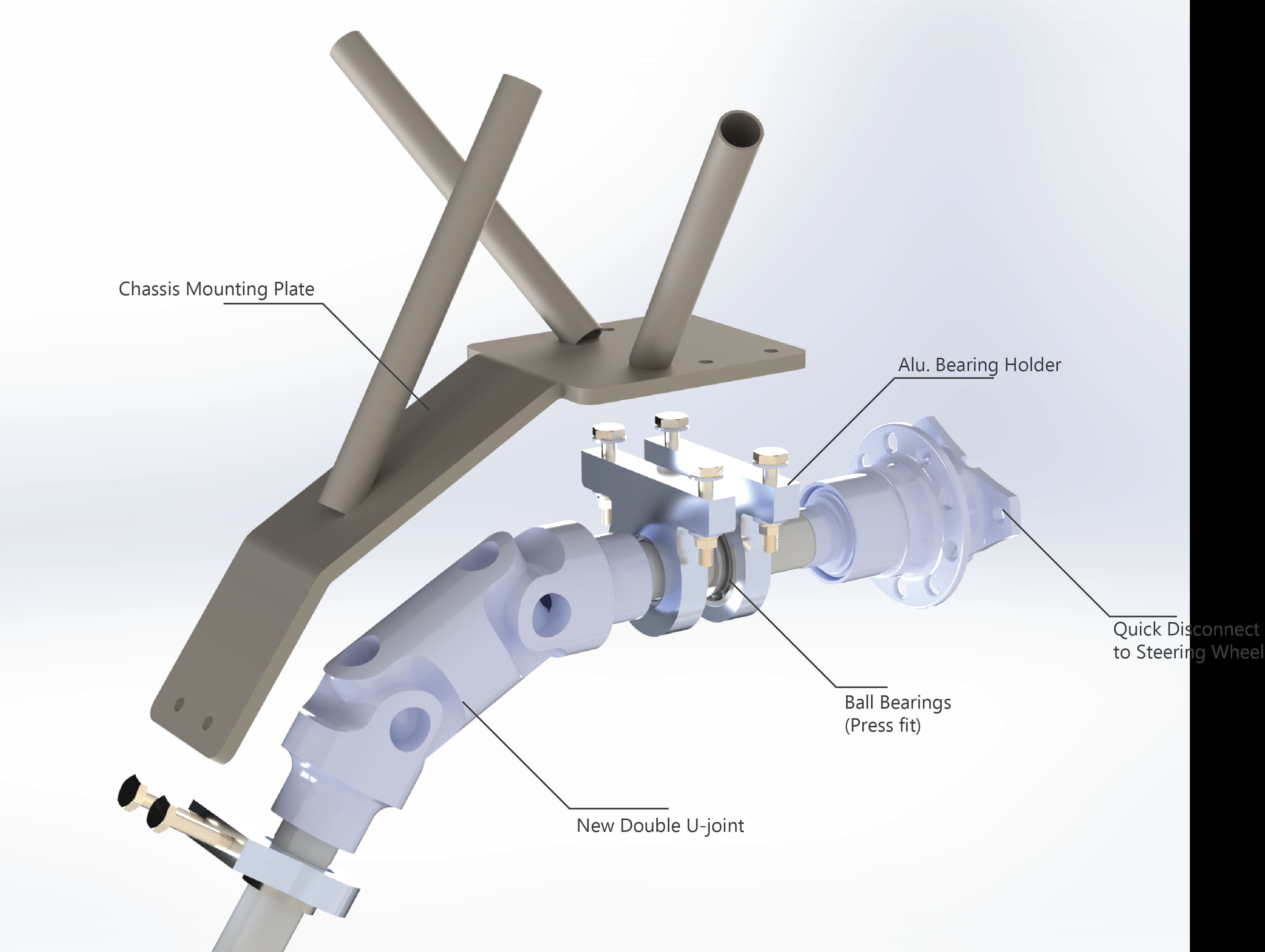 Chassis Mounting Plate

Alu. Bearing Holder

Quick Disconnect to Steering Wheel

Ball Bearings (Press fit)

New Double U-joint